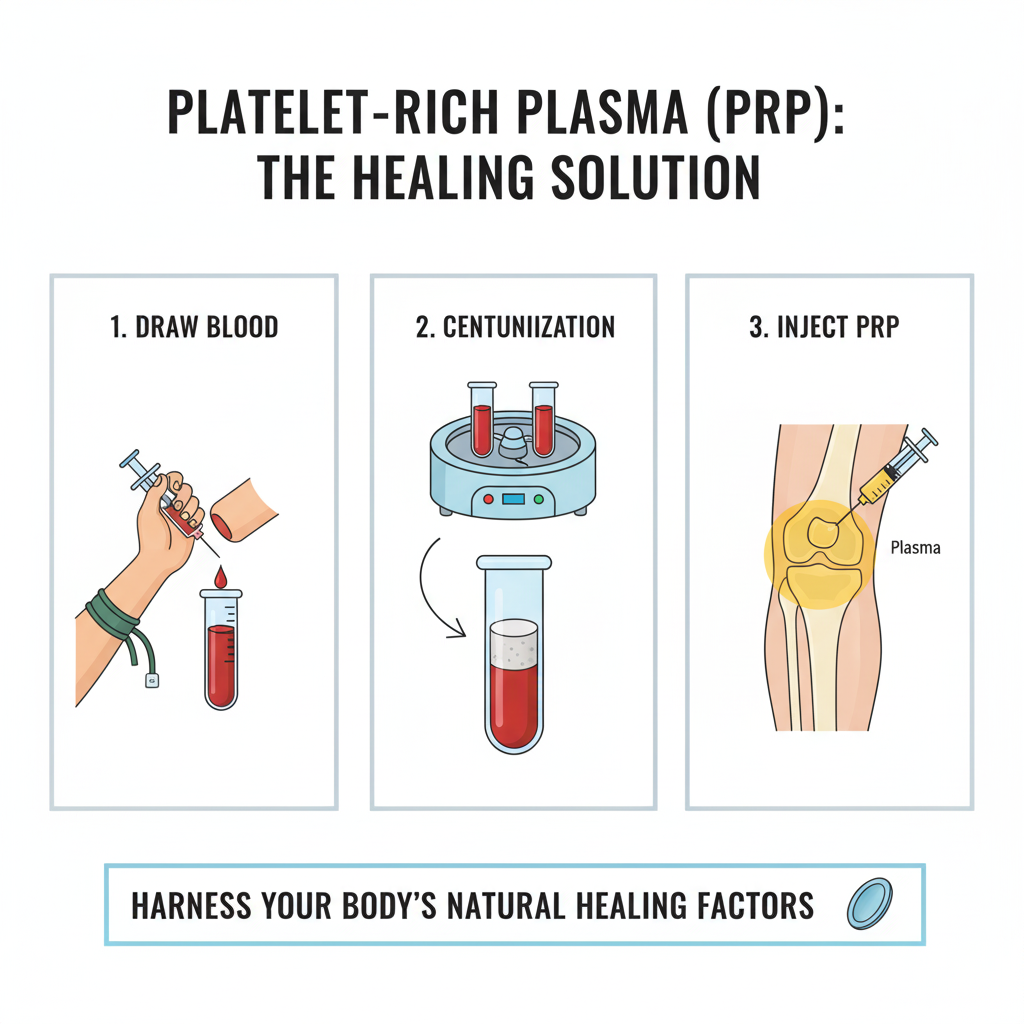 PLATELET-RICH PLASMA (PRP): THE HEALING SOLUTION

1. DRAW BLOOD

2. CENTUNIIZATION

3. INJECT PRP

Plasma

HARNESS YOUR BODY'S NATURAL HEALING FACTORS